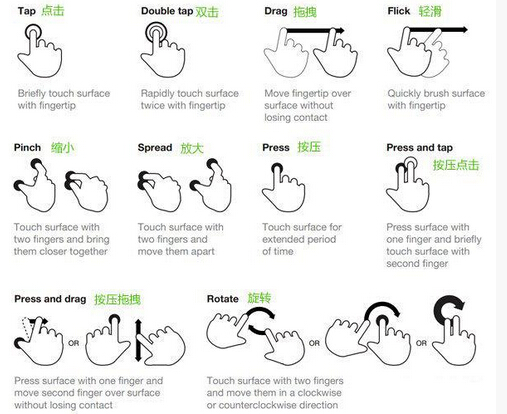 Tap 点击

Briefly touch surface with fingertip

Double tap 双击

Rapidly touch surface twice with fingertip

Drag 拖拽

Move fingertip over surface without losing contact

Flick 轻滑

Quickly brush surface with fingertip

Pinch 缩小

Touch surface with two fingers and bring them closer together

Spread 放大

Touch surface with two fingers and move them apart

Press 按压

Touch surface for extended period of time

Press and tap 按压点击

Press surface with one finger and briefly touch surface with second finger

Press and drag 按压拖拽

OR

Press surface with one finger and move second finger over surface without losing contact

Rotate 旋转

OR

OR

Touch surface with two fingers and move them in a clockwise or counterclockwise direction